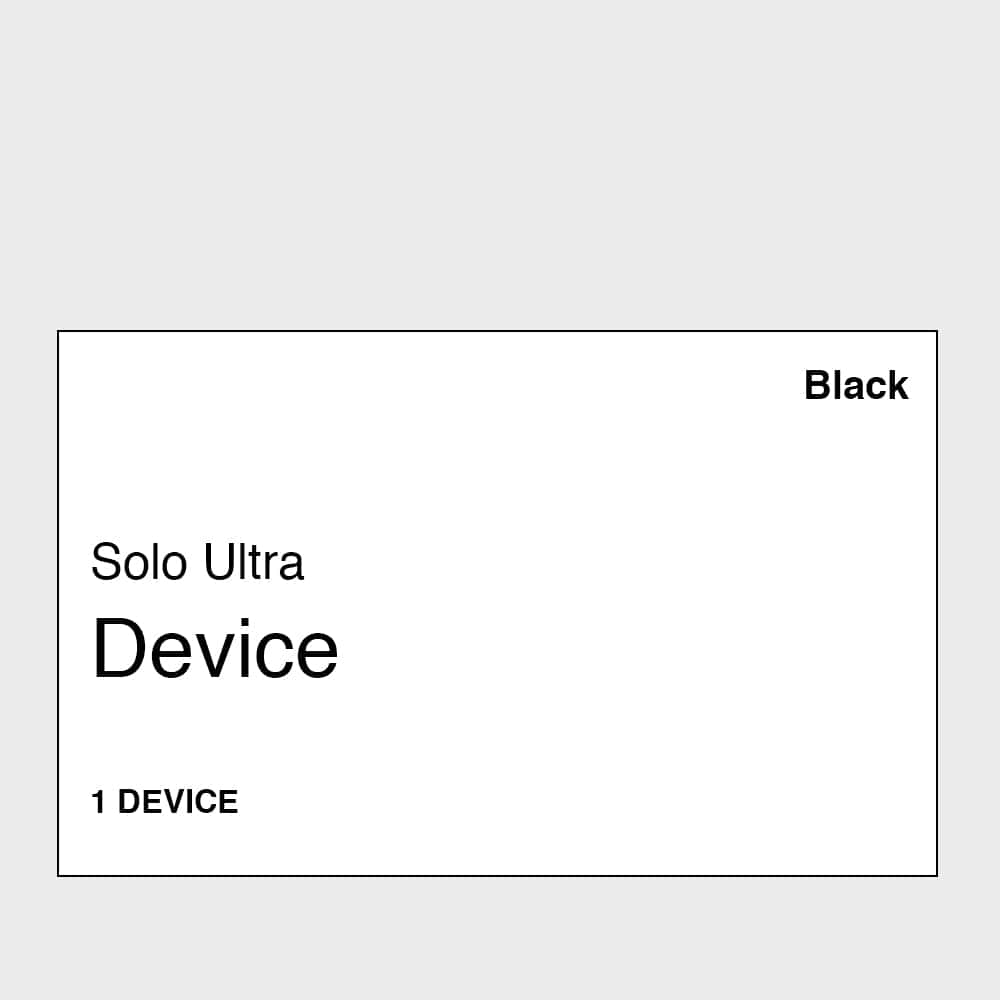 Black

Solo Ultra

Device

1 DEVICE