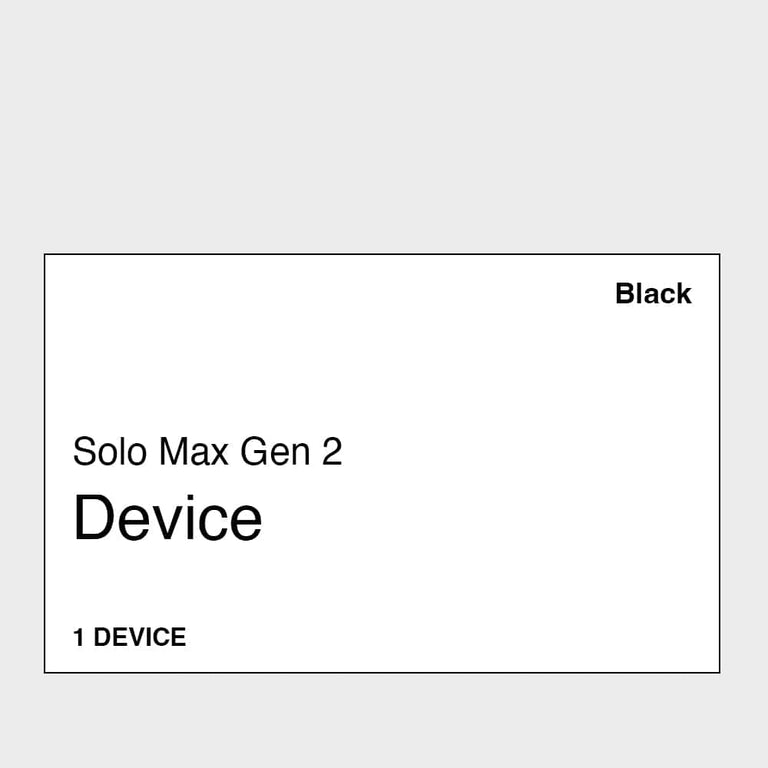 Black

Solo Max Gen 2

Device

1 DEVICE